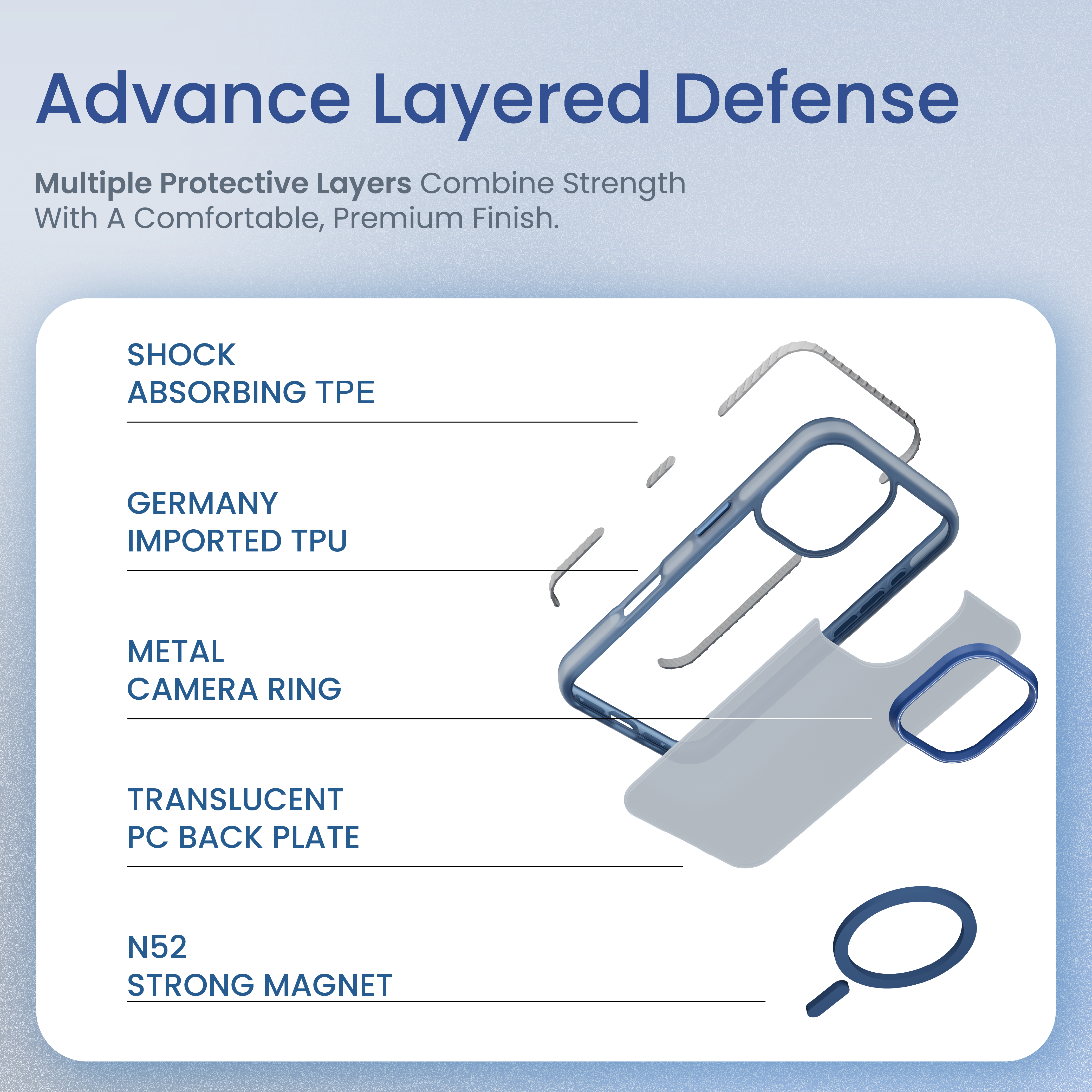 Advance Layered Defense

Multiple Protective Layers Combine Strength With A Comfortable, Premium Finish.

SHOCK
ABSORBING TPE

GERMANY
IMPORTED TPU

METAL
CAMERA RING

TRANSLUCENT
PC BACK PLATE

N52
STRONG MAGNET