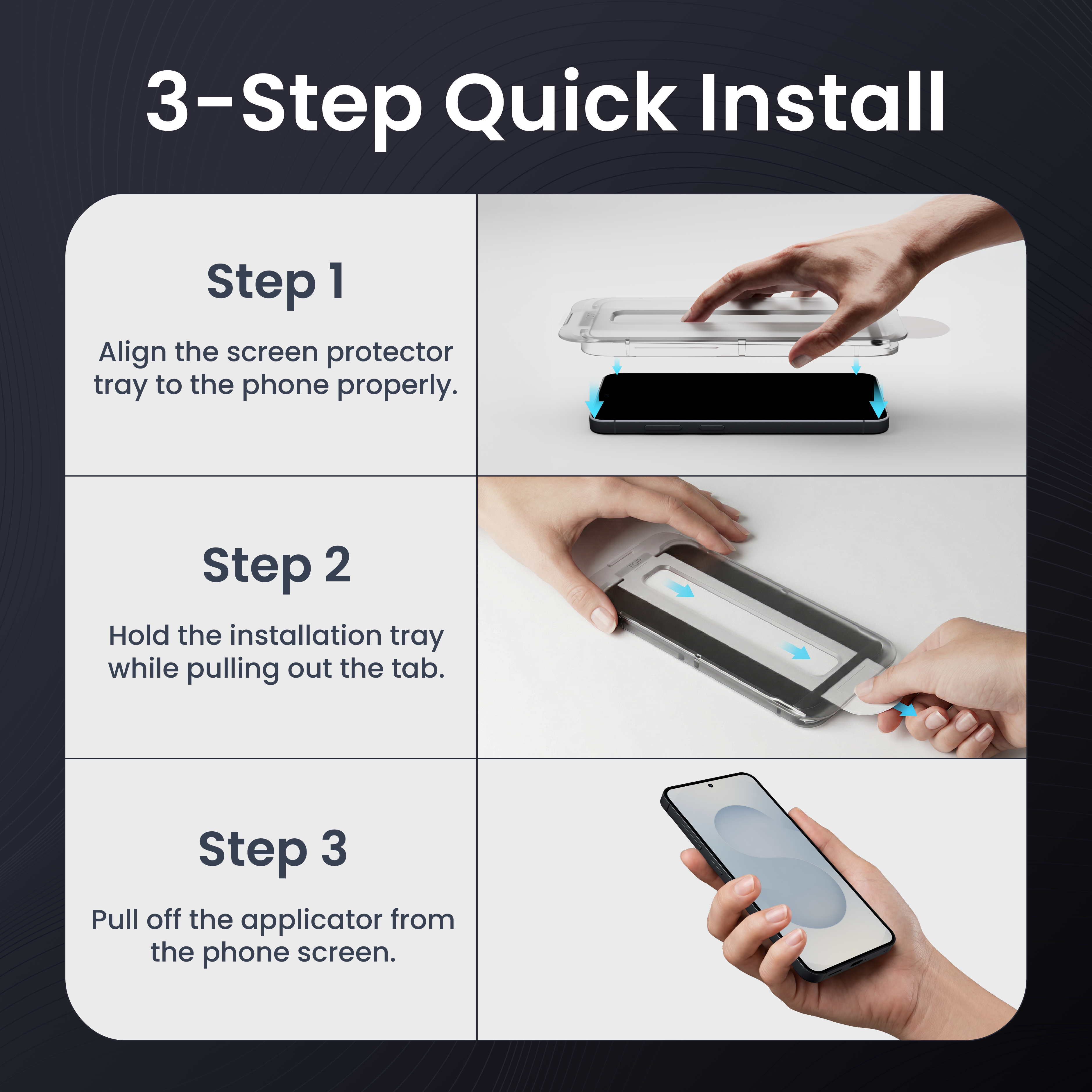 3-Step Quick Install

Step 1

Align the screen protector tray to the phone properly.

Step 2

Hold the installation tray while pulling out the tab.

TOP

Step 3

Pull off the applicator from the phone screen.