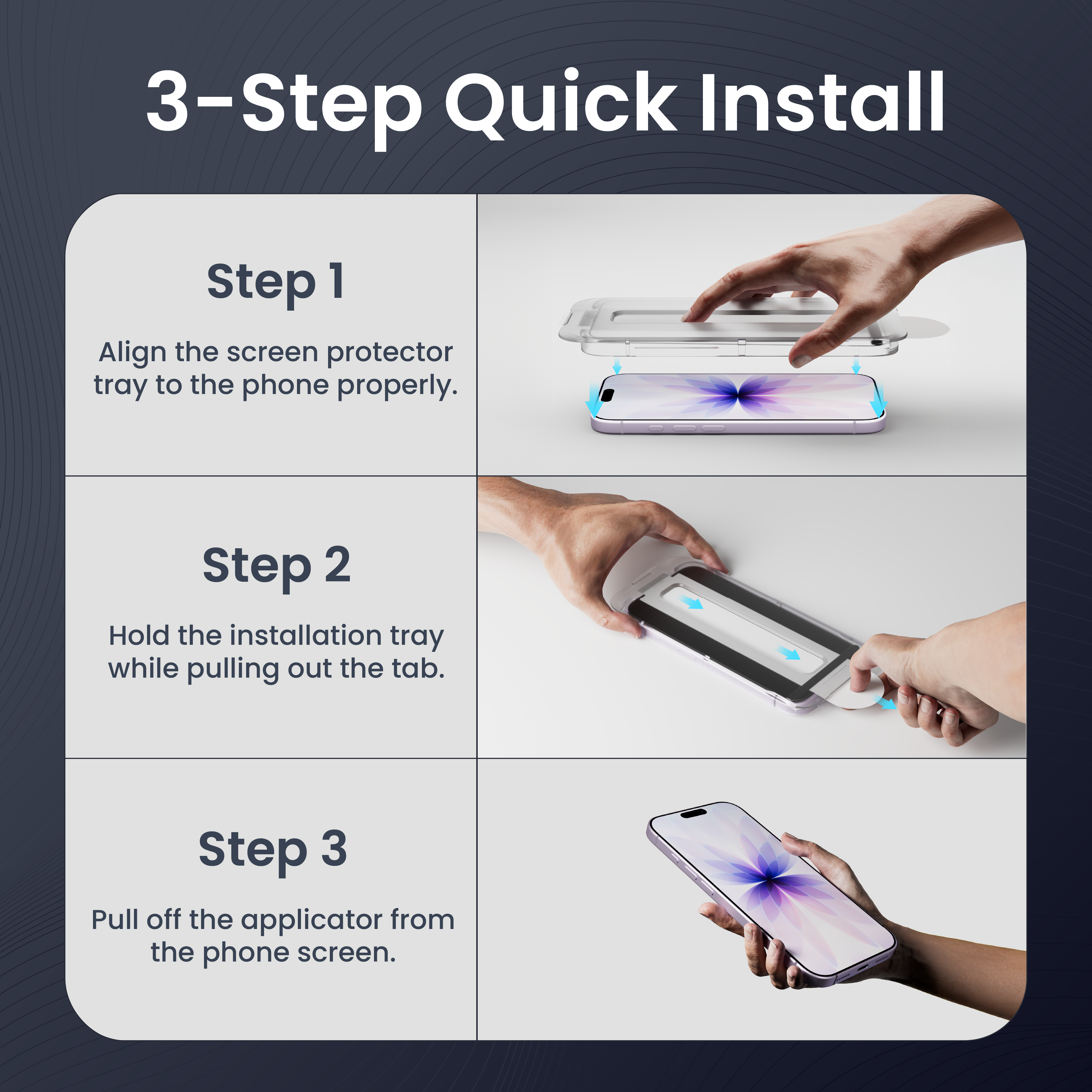 3-Step Quick Install

Step 1

Align the screen protector tray to the phone properly.

Step 2

Hold the installation tray while pulling out the tab.

Step 3

Pull off the applicator from the phone screen.