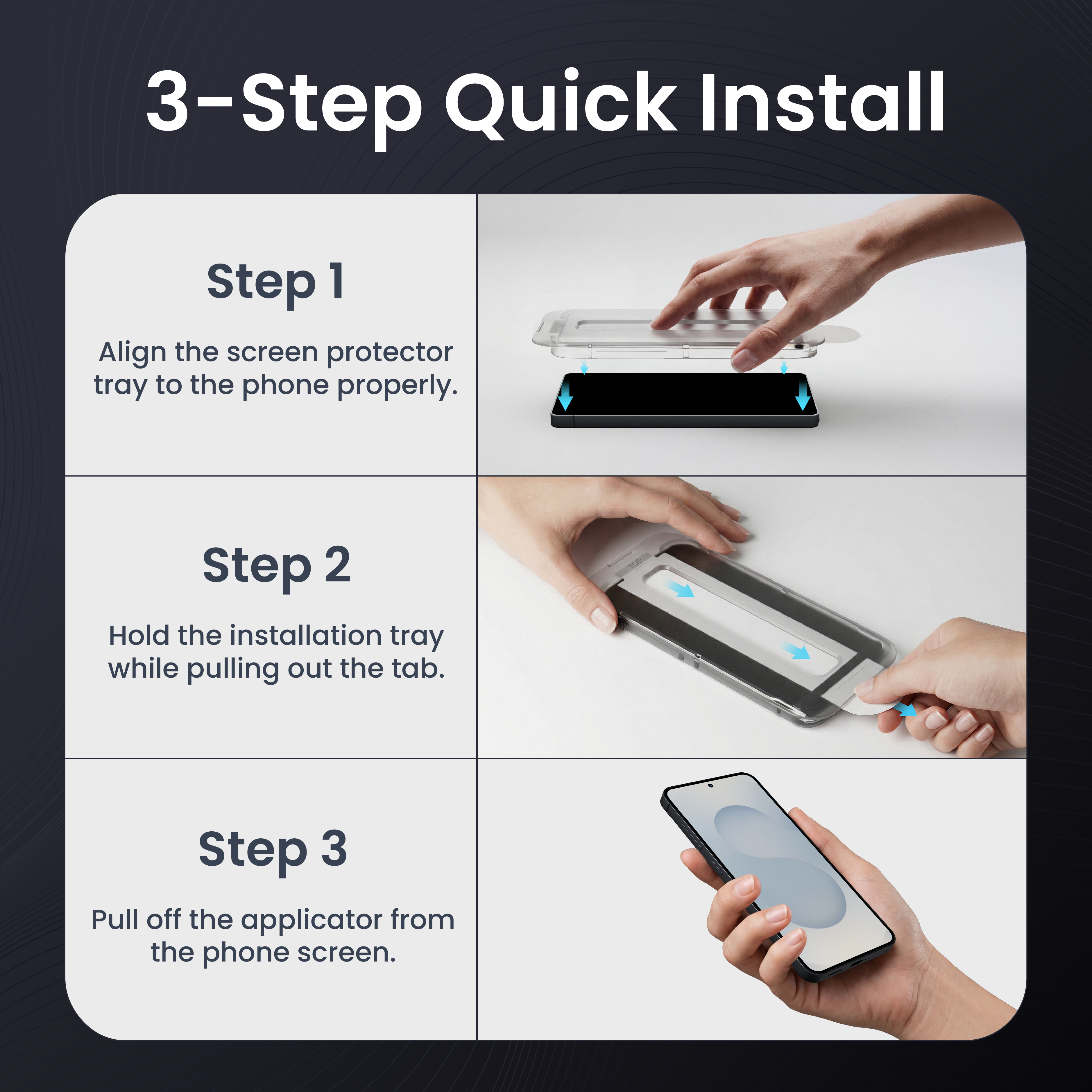 3-Step Quick Install

Step 1

Align the screen protector tray to the phone properly.

Step 2

Hold the installation tray while pulling out the tab.

TOP

Step 3

Pull off the applicator from the phone screen.