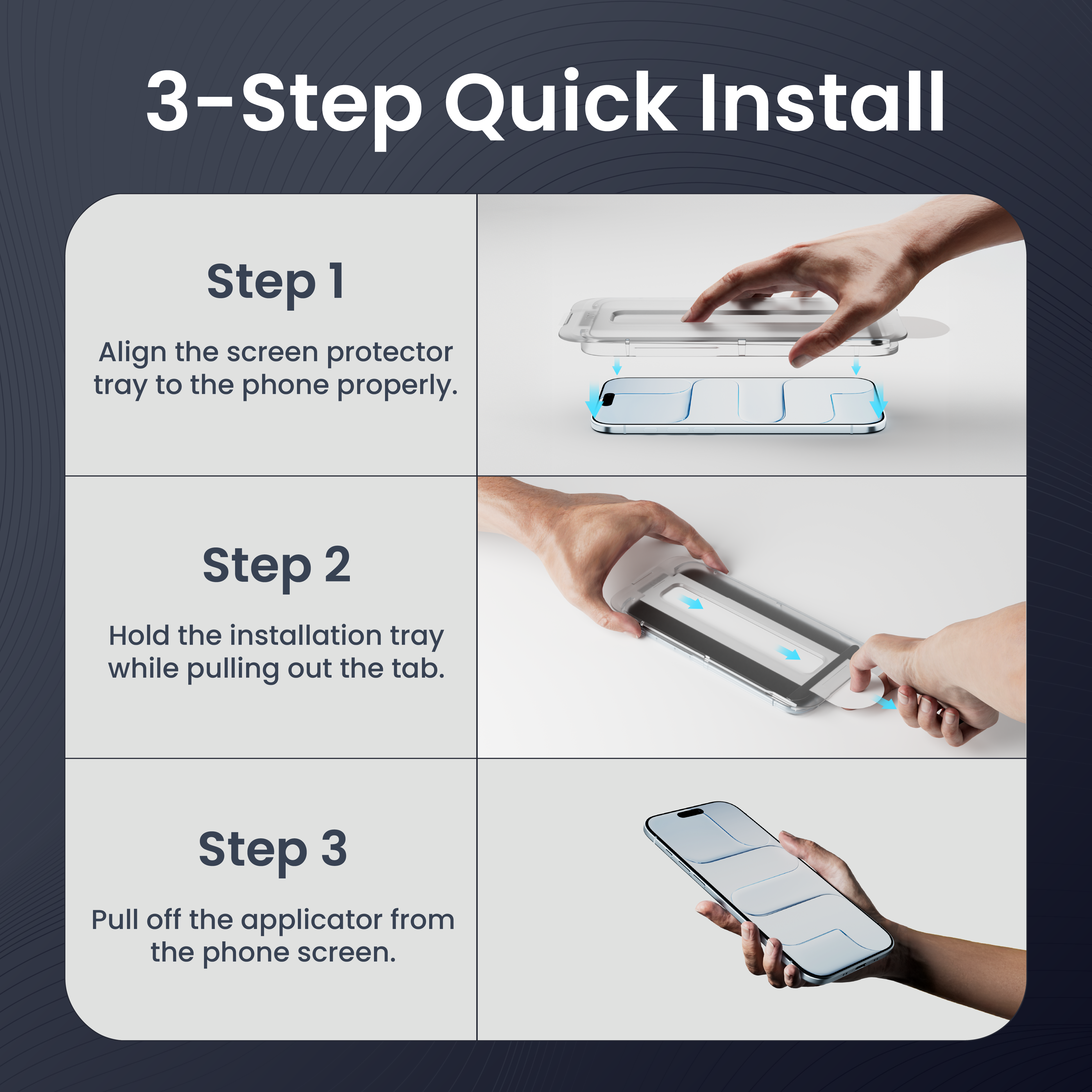 3-Step Quick Install

Step 1

Align the screen protector tray to the phone properly.

Step 2

Hold the installation tray while pulling out the tab.

Step 3

Pull off the applicator from the phone screen.