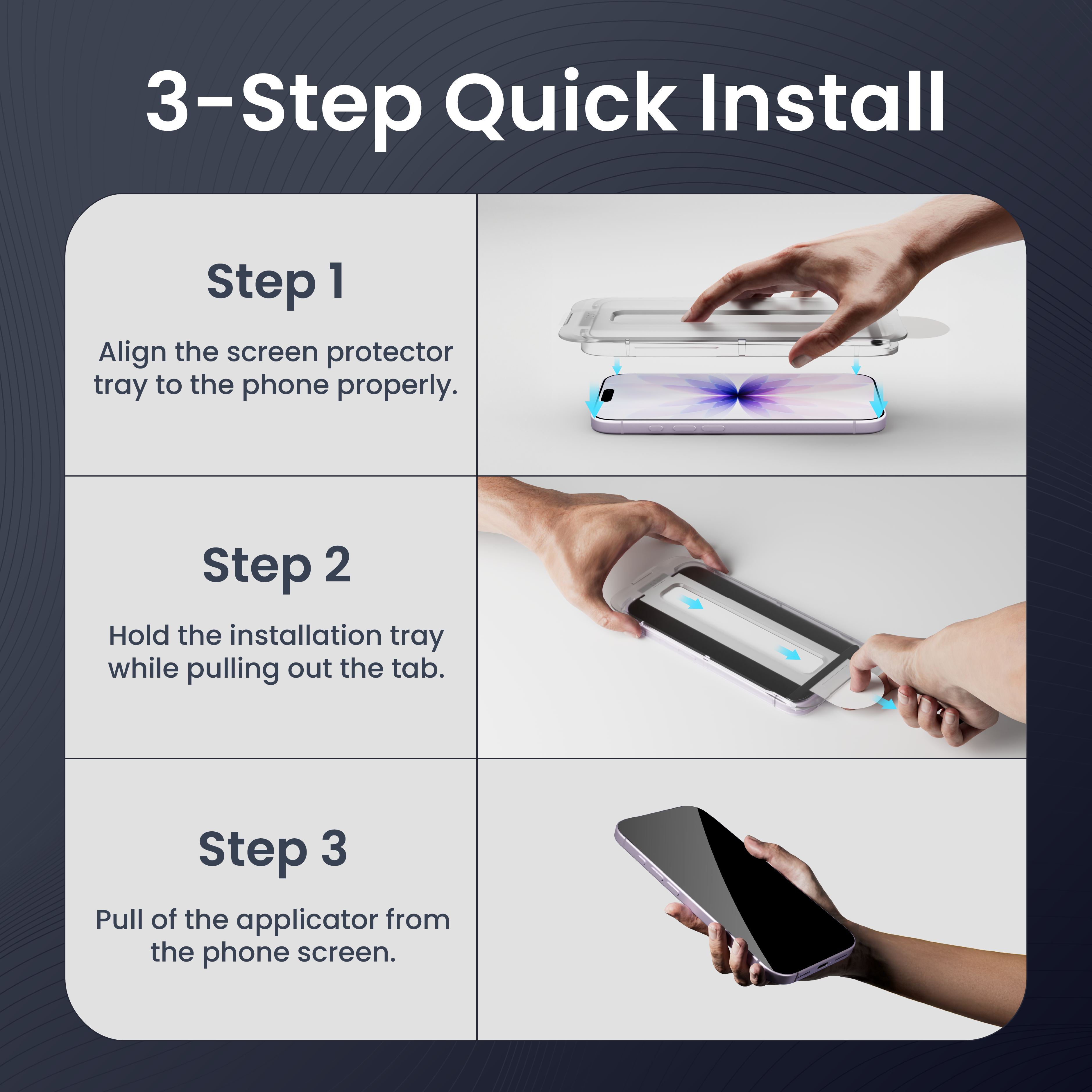 3-Step Quick Install

Step 1

Align the screen protector tray to the phone properly.

Step 2

Hold the installation tray while pulling out the tab.

Step 3

Pull of the applicator from the phone screen.