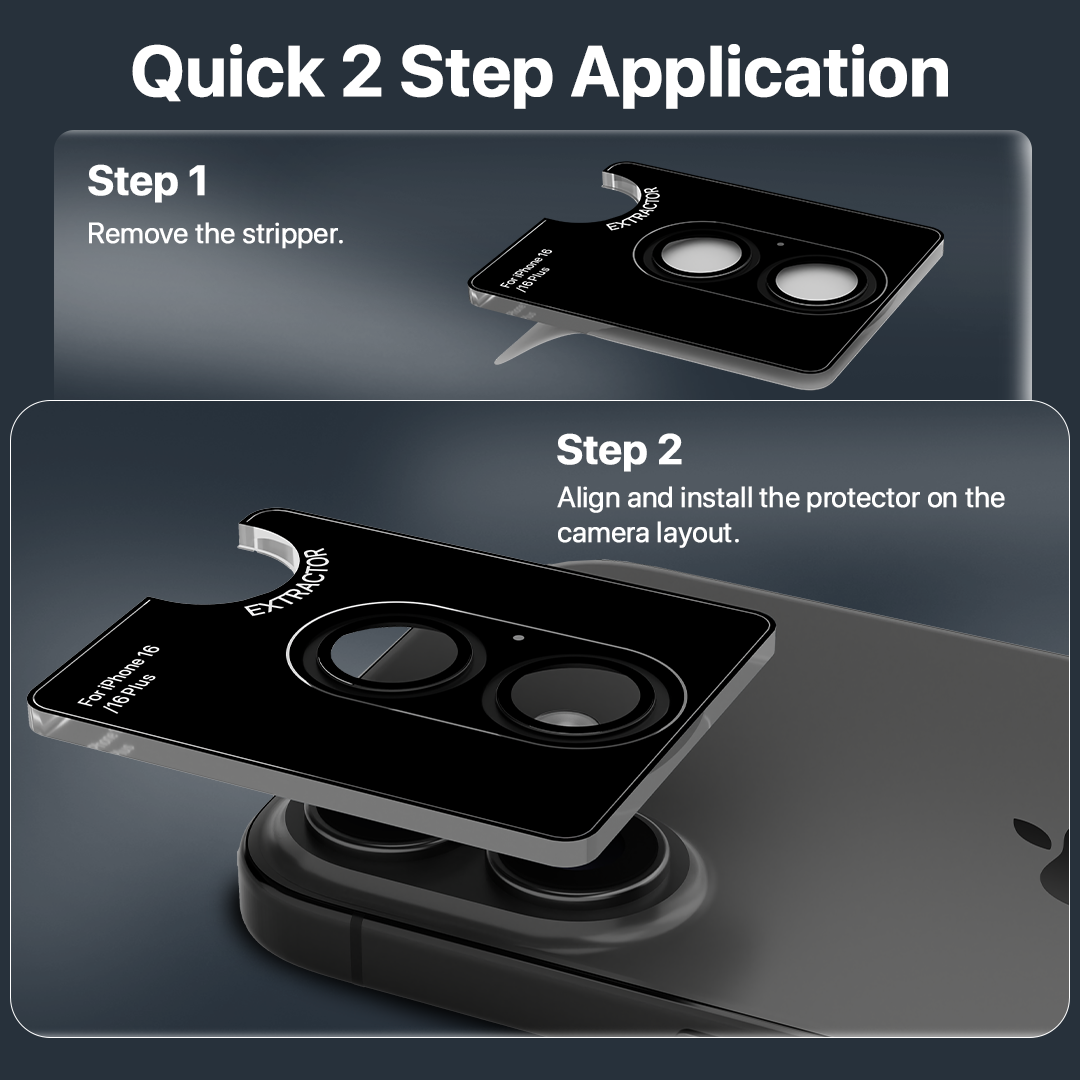 Quick 2 Step Application

Step 1
Remove the stripper.

EXTRACTOR
For iPhone 16 /16 Plus

Step 2
Align and install the protector on the camera layout.

EXTRACTOR
For iPhone 16 /16 Plus