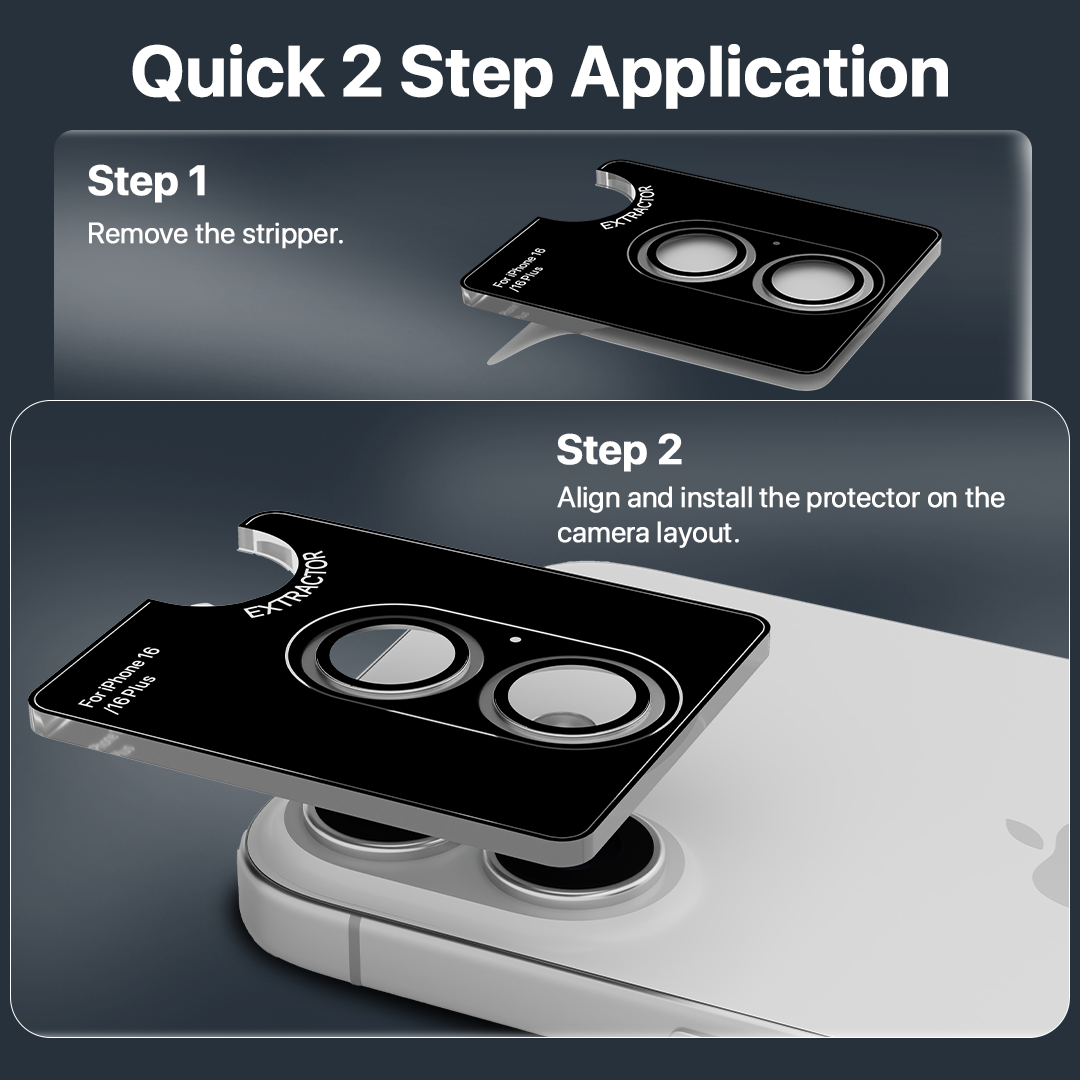 Quick 2 Step Application

Step 1
Remove the stripper.

EXTRACTOR
For iPhone 16 /16 Plus

Step 2
Align and install the protector on the camera layout.

EXTRACTOR
For iPhone 16 /16 Plus