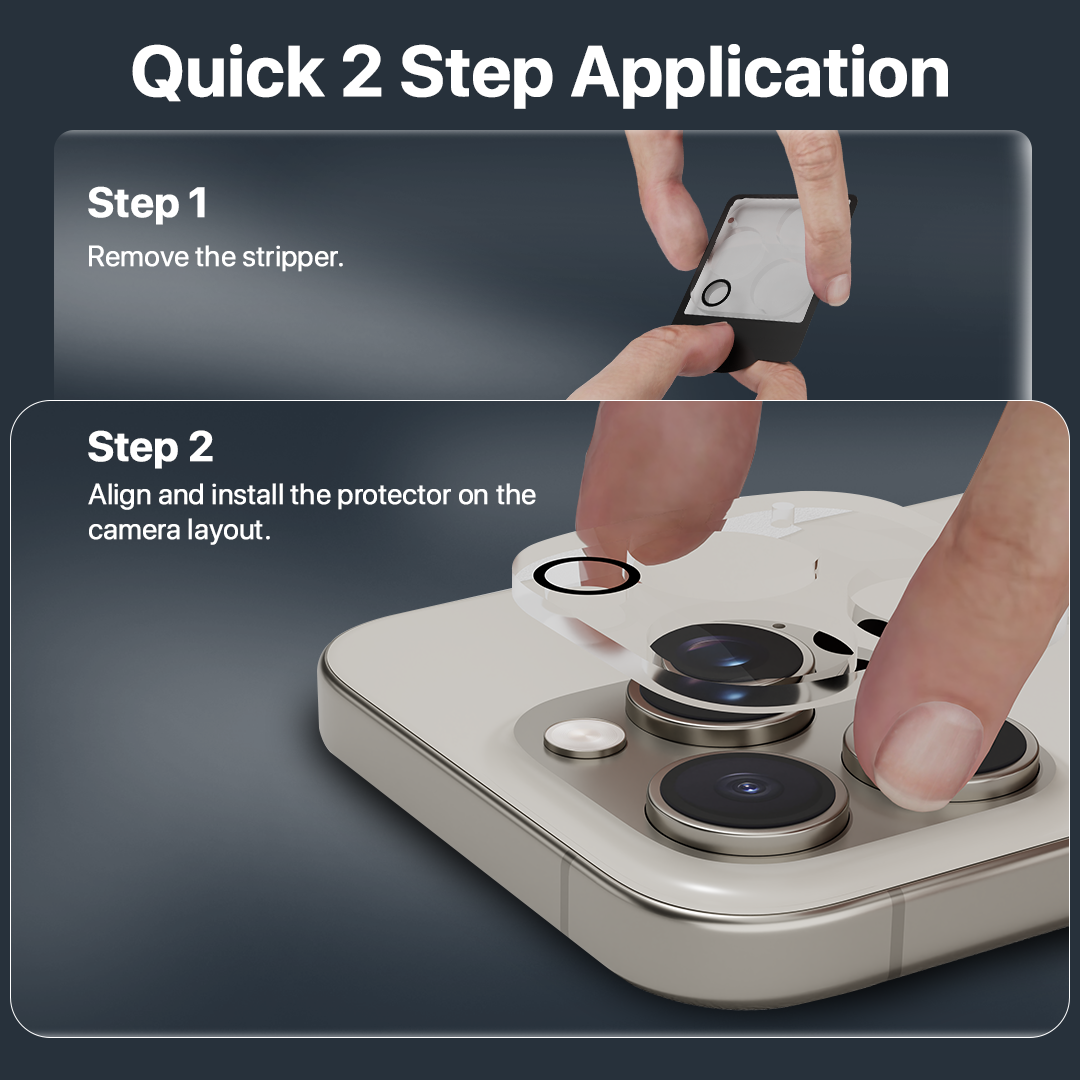 Quick 2 Step Application

Step 1
Remove the stripper.

Step 2
Align and install the protector on the camera layout.