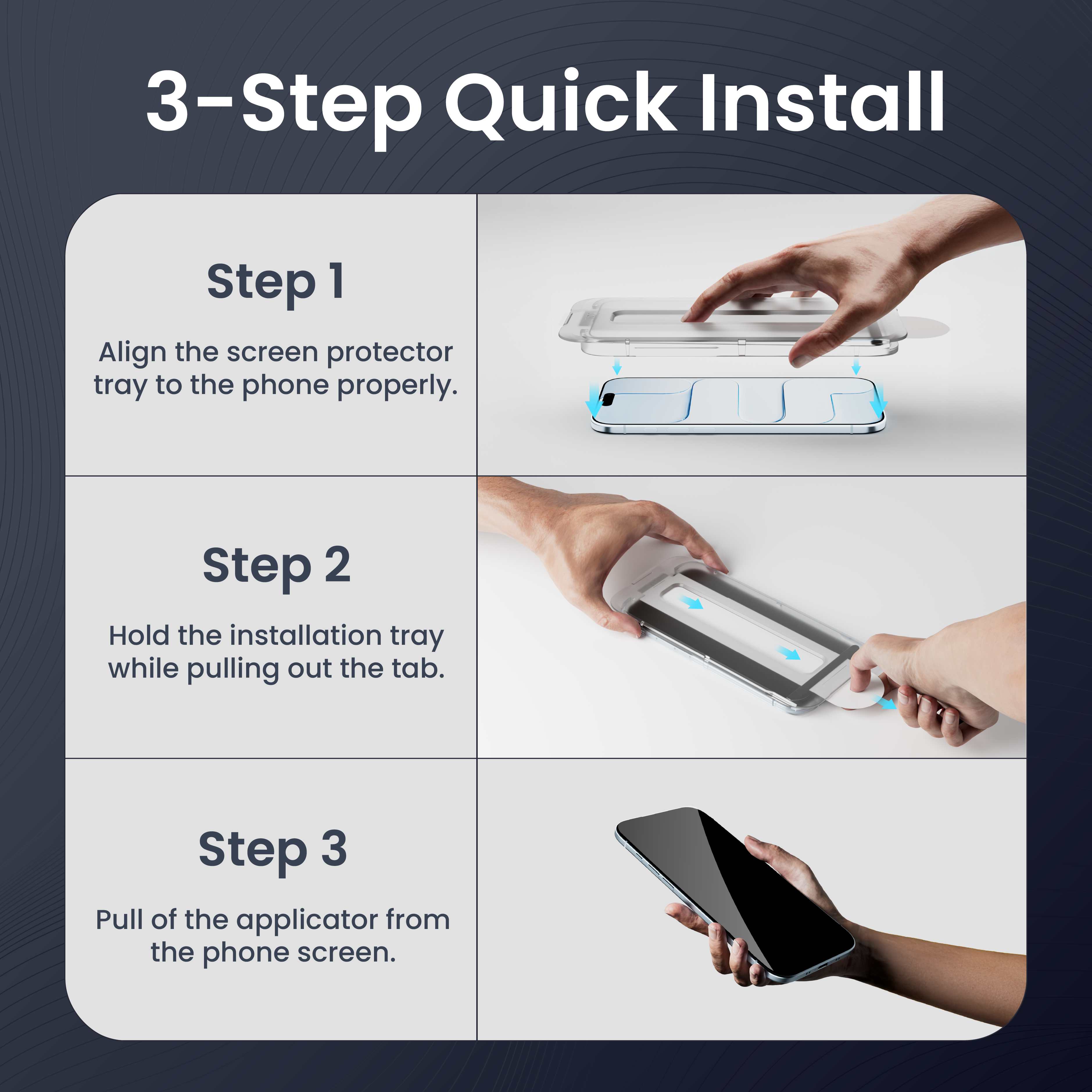 3-Step Quick Install

Step 1

Align the screen protector tray to the phone properly.

Step 2

Hold the installation tray while pulling out the tab.

Step 3

Pull of the applicator from the phone screen.