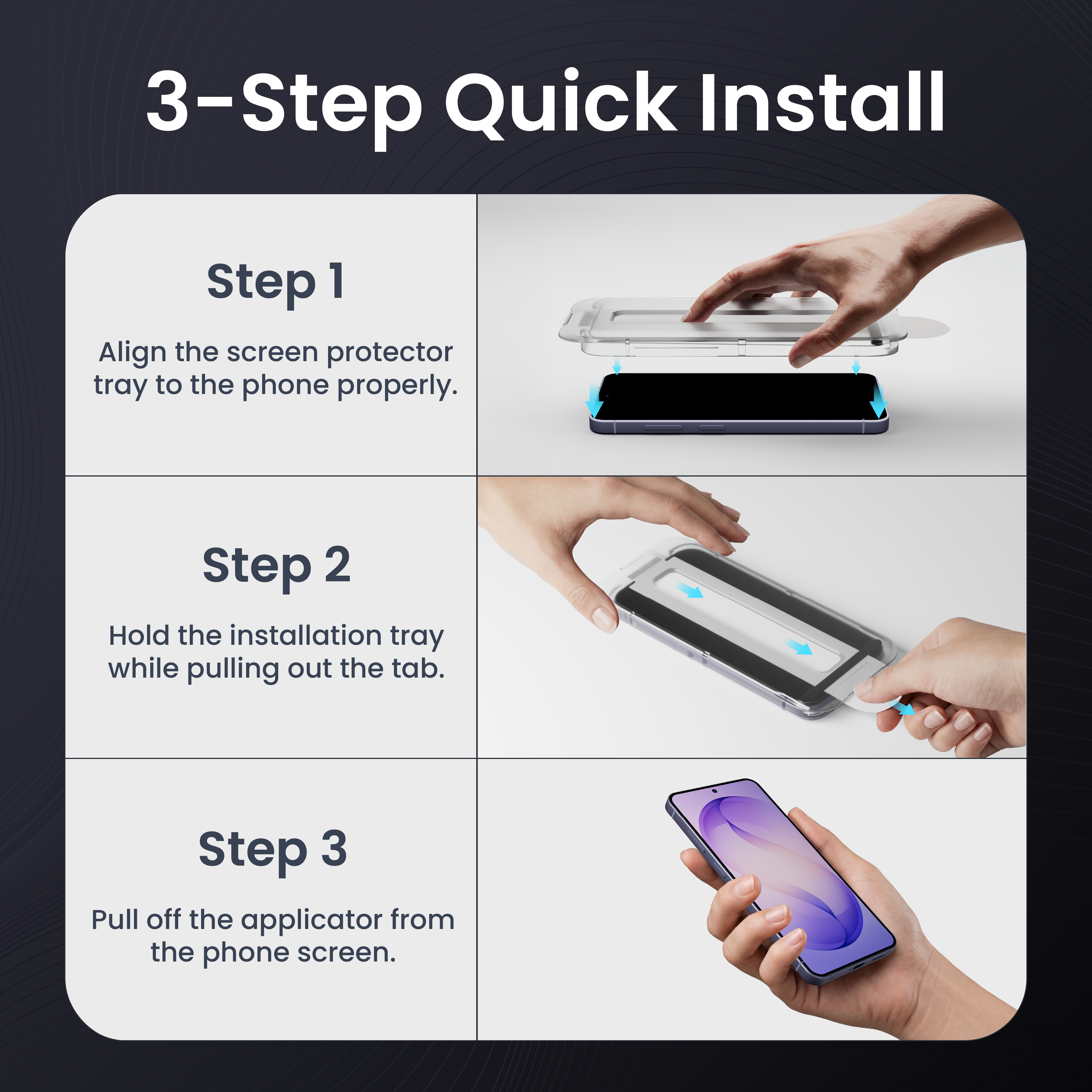 3-Step Quick Install

Step 1

Align the screen protector tray to the phone properly.

Step 2

Hold the installation tray while pulling out the tab.

Step 3

Pull off the applicator from the phone screen.