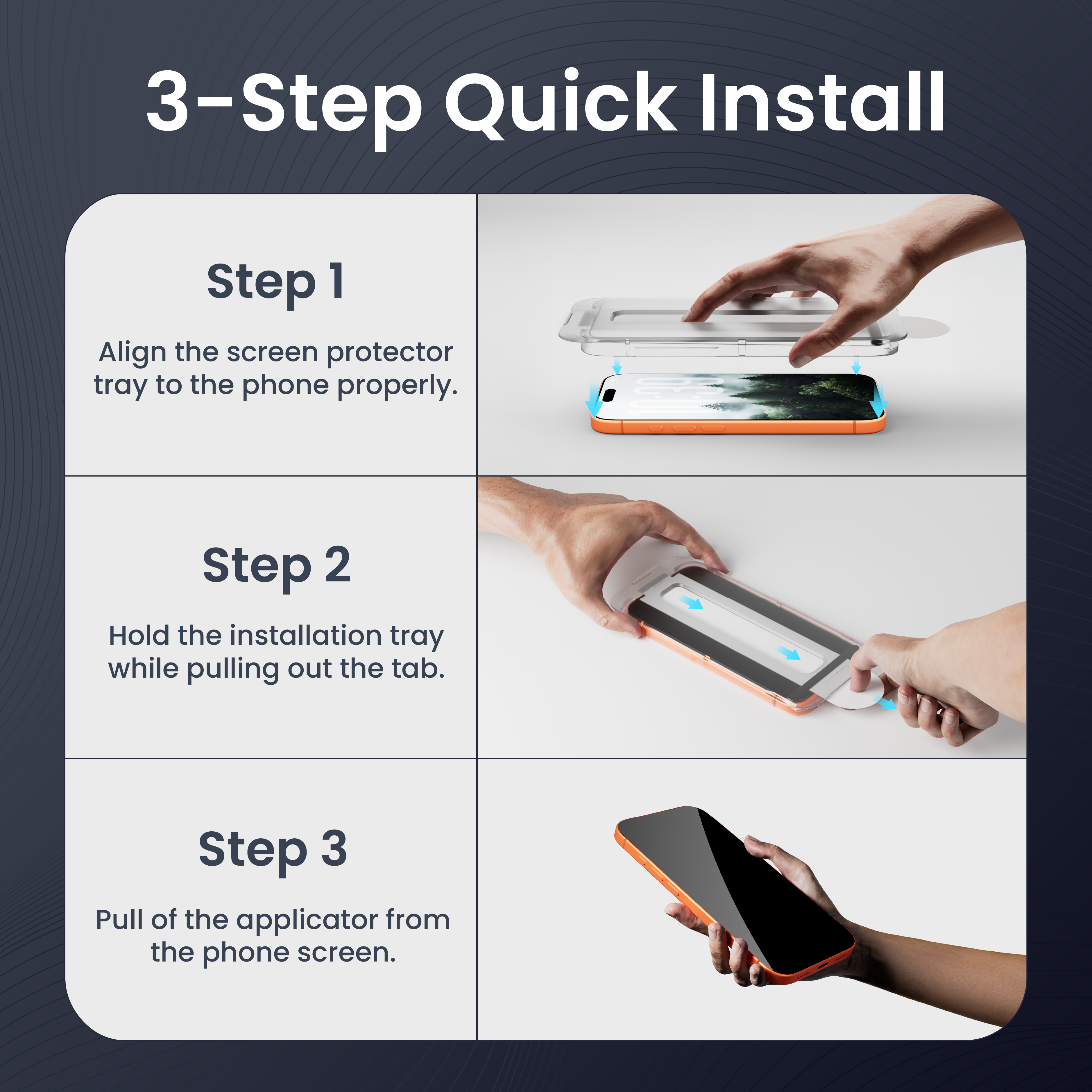 3-Step Quick Install

Step 1

Align the screen protector tray to the phone properly.

Step 2

Hold the installation tray while pulling out the tab.

Step 3

Pull of the applicator from the phone screen.