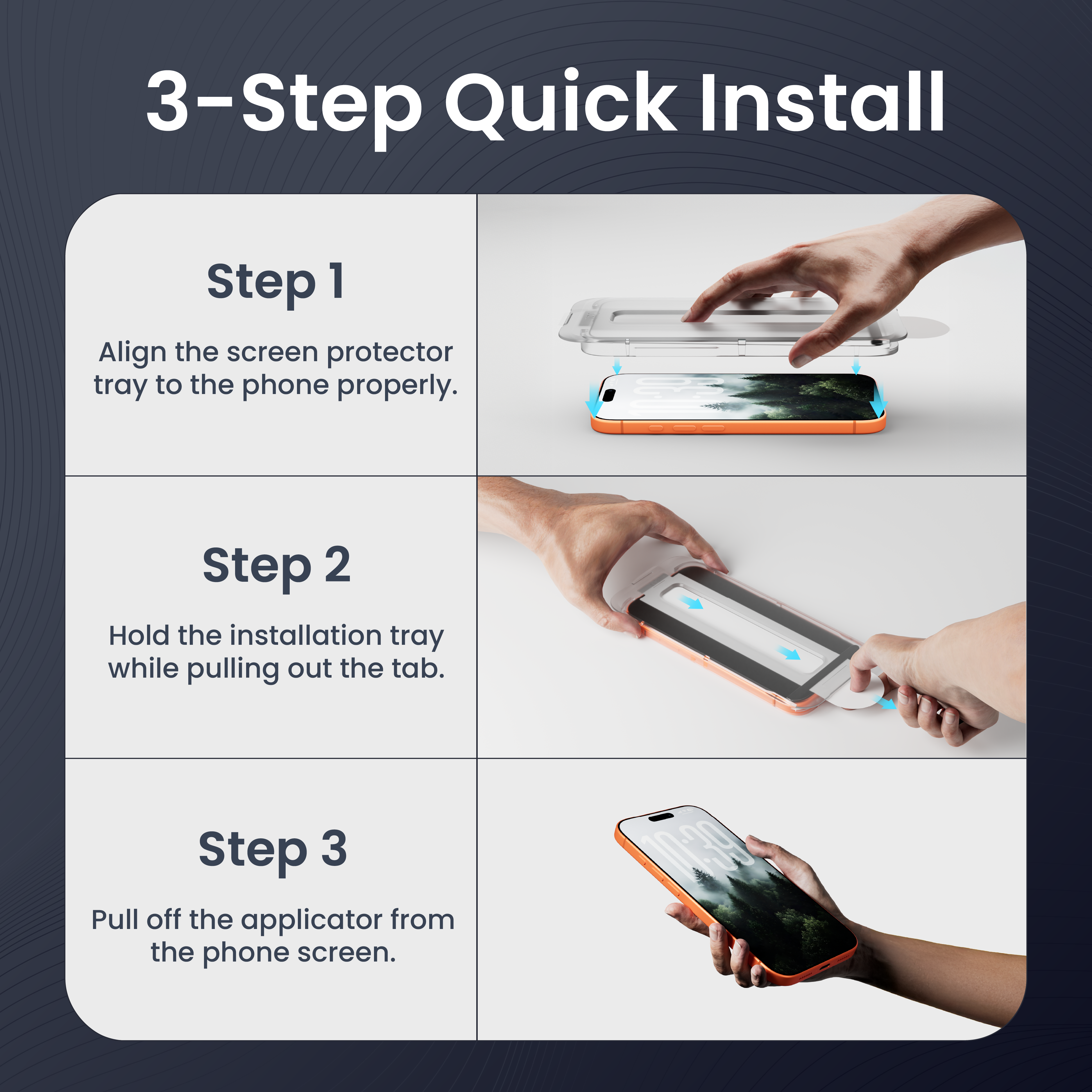 3-Step Quick Install

Step 1

Align the screen protector tray to the phone properly.

Step 2

Hold the installation tray while pulling out the tab.

Step 3

Pull off the applicator from the phone screen.

10:39