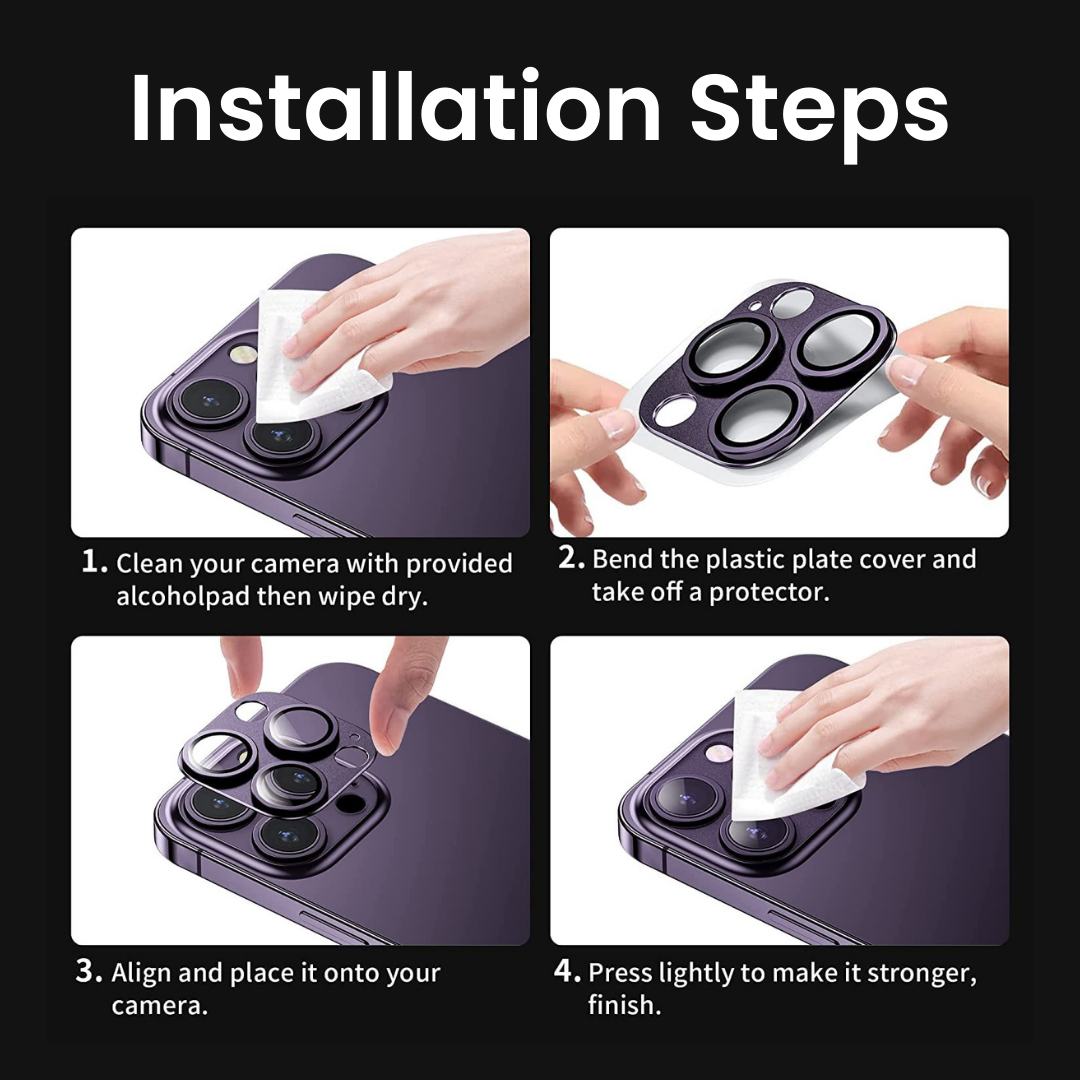 Installation Steps

1. Clean your camera with provided alcoholpad then wipe dry.

2. Bend the plastic plate cover and take off a protector.

3. Align and place it onto your camera.

4. Press lightly to make it stronger, finish.